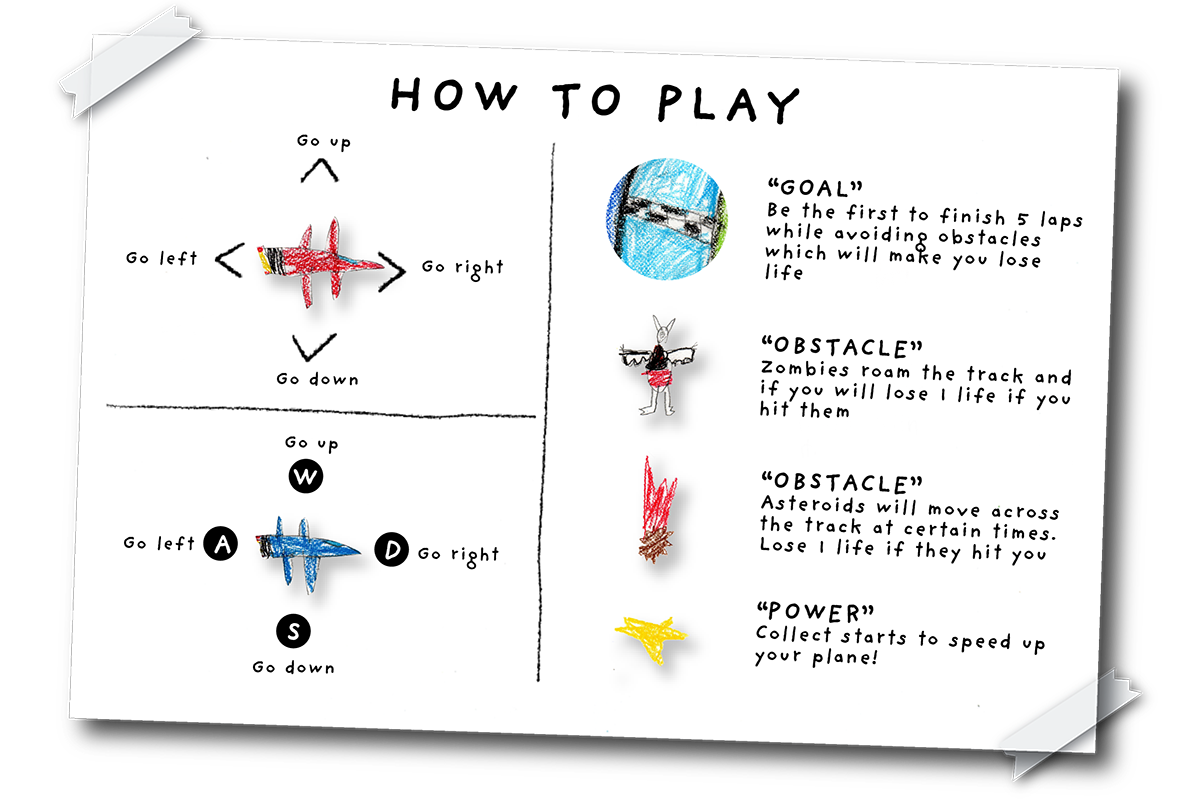 HOW TO PLAY

Go up

Go left

Go right

Go down

Go up

W

Go left A

D Go right

S

Go down

"GOAL"
Be the first to finish 5 laps while avoiding obstacles which will make you lose life

"OBSTACLE"
Zombies roam the track and if you will lose 1 life if you hit them

"OBSTACLE"
Asteroids will move across the track at certain times. Lose 1 life if they hit you

"POWER"
Collect starts to speed up your plane!