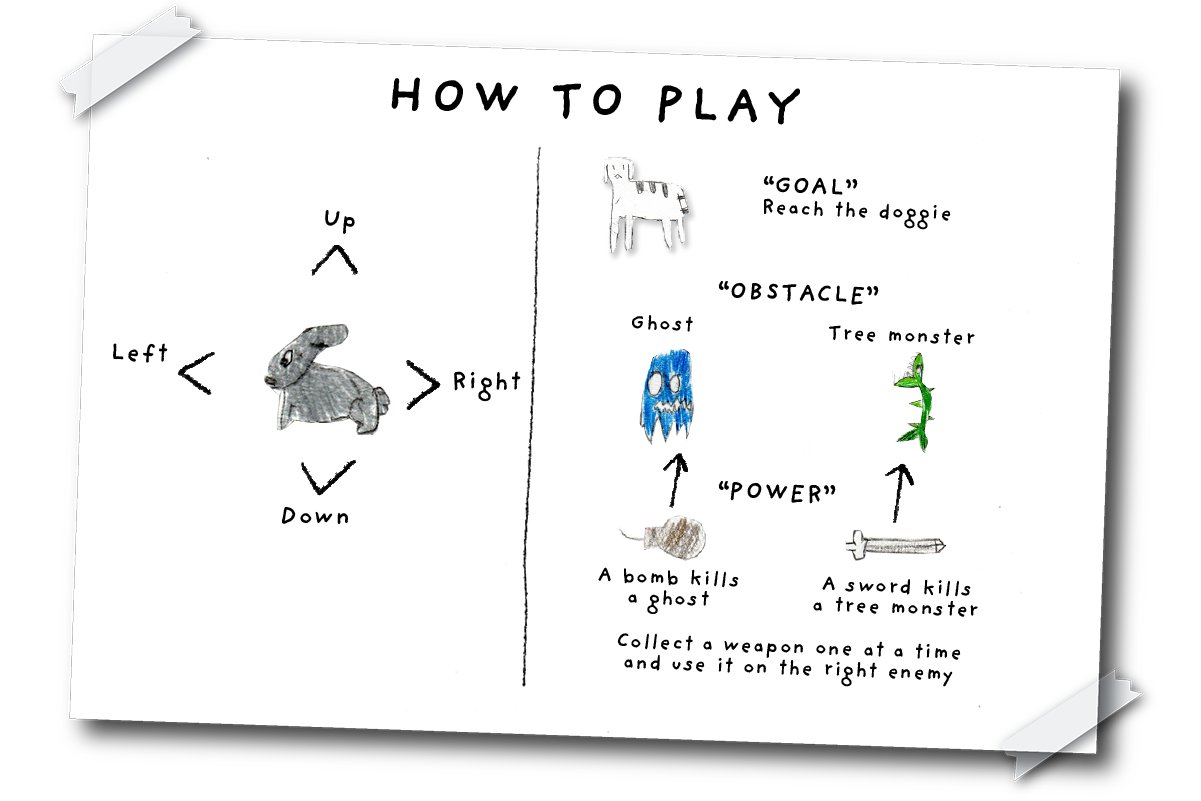 HOW TO PLAY

Up

Left

Right

Down

"GOAL"
Reach the doggie

"OBSTACLE"

Ghost

Tree monster

"POWER"

A bomb kills a ghost

A sword kills a tree monster

Collect a weapon one at a time and use it on the right enemy