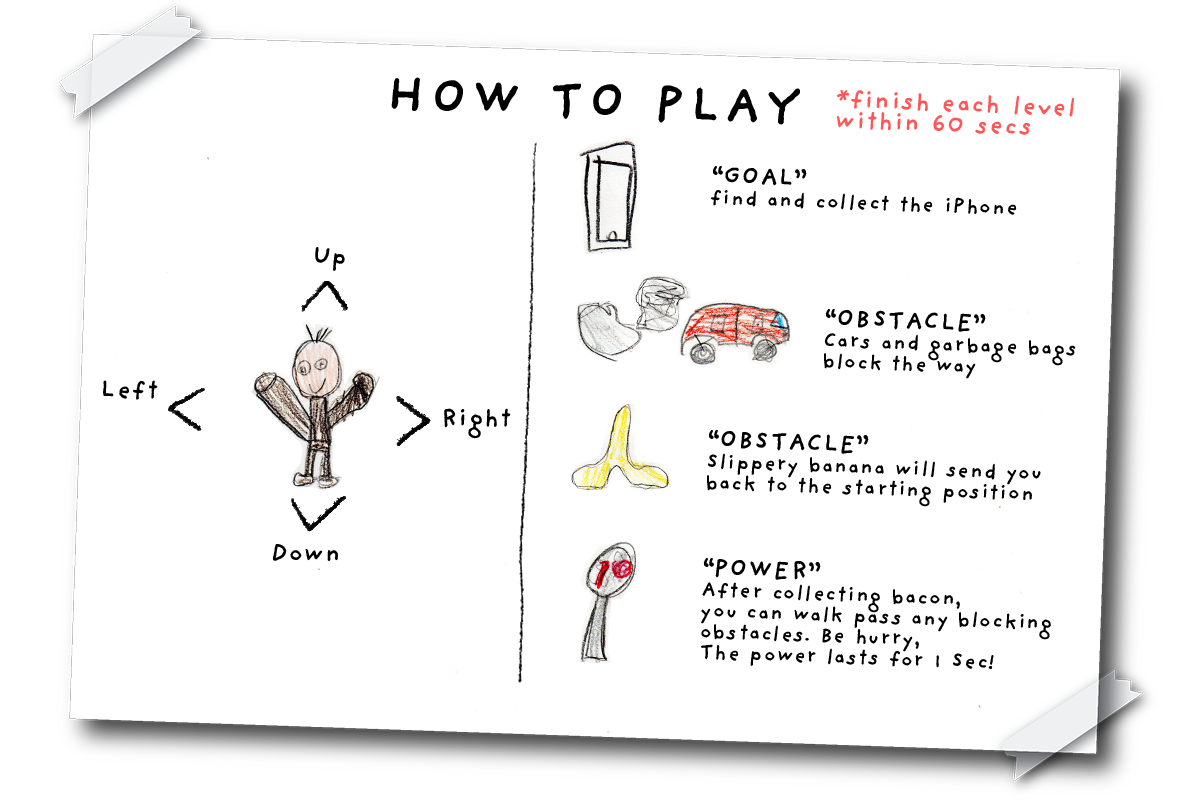 HOW TO PLAY

*finish each level within 60 secs

Up

Left

Right

Down

"GOAL"
find and collect the iPhone

"OBSTACLE"
Cars and garbage bags block the way

"OBSTACLE"
Slippery banana will send you back to the starting position

10

"POWER"
After collecting bacon, you can walk pass any blocking obstacles. Be hurry, The power lasts for 1 Sec!